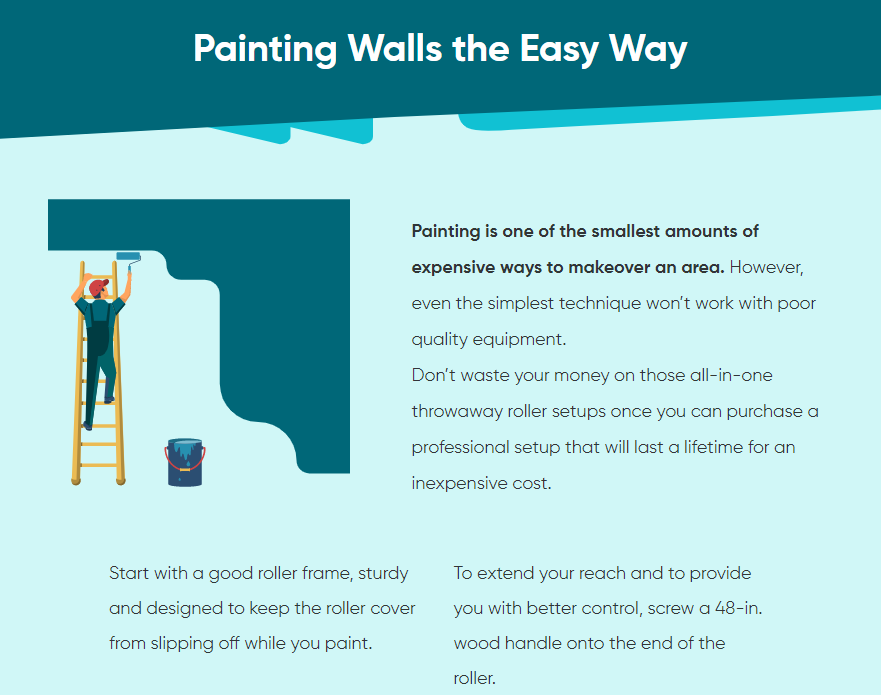 Painting Walls the Easy Way

Painting is one of the smallest amounts of expensive ways to makeover an area. However, even the simplest technique won't work with poor quality equipment.
Don't waste your money on those all-in-one throwaway roller setups once you can purchase a professional setup that will last a lifetime for an inexpensive cost.

Start with a good roller frame, sturdy and designed to keep the roller cover from slipping off while you paint.

To extend your reach and to provide you with better control, screw a 48-in. wood handle onto the end of the roller.