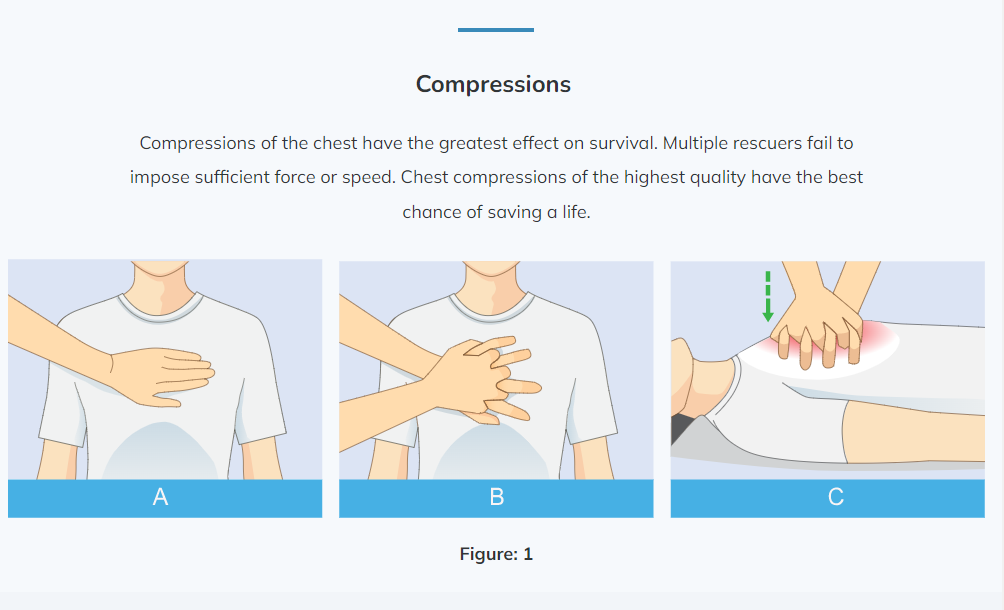 Compressions

Compressions of the chest have the greatest effect on survival. Multiple rescuers fail to impose sufficient force or speed. Chest compressions of the highest quality have the best chance of saving a life.

A

B

C

Figure: 1